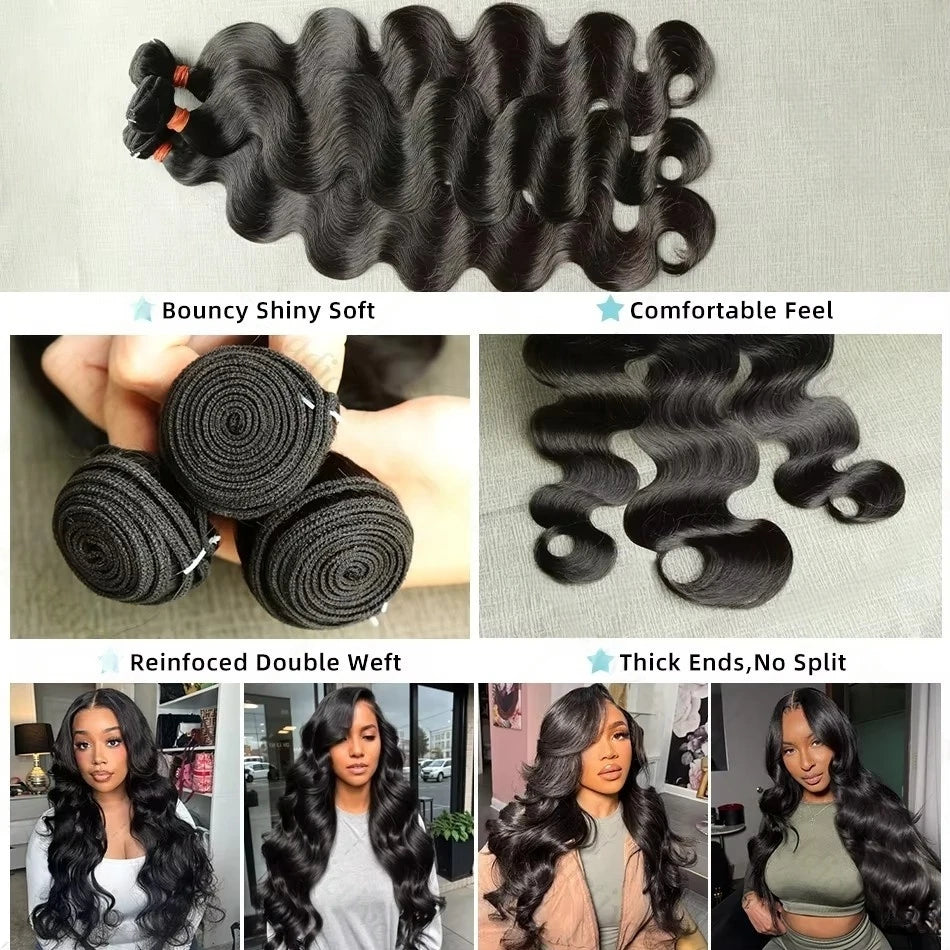 Bouncy Shiny Soft

Comfortable Feel

Reinfoced Double Weft

Thick Ends,No Split